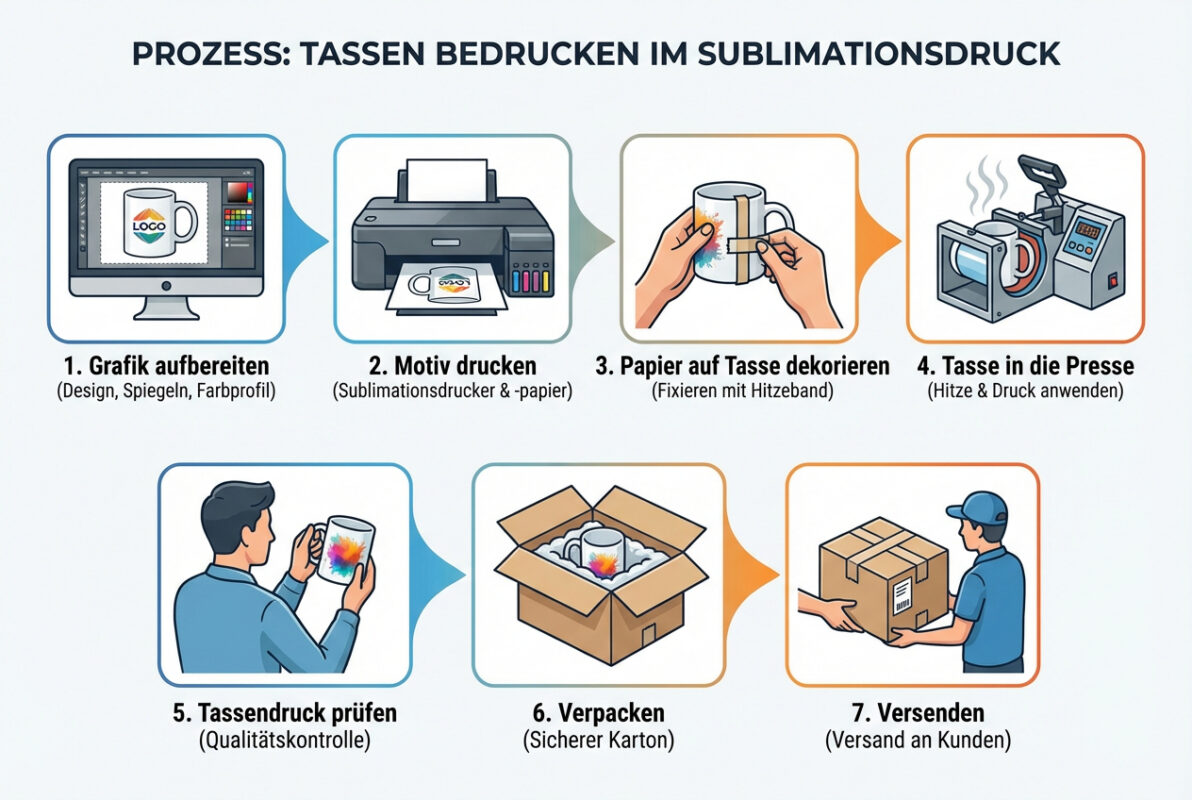 PROZESS: TASSEN BEDRUCKEN IM SUBLIMATIONSDRUCK

LOGO

1. Grafik aufbereiten
(Design, Spiegeln, Farbprofil)

2. Motiv drucken
(Sublimationsdrucker & -papier)

3. Papier auf Tasse dekorieren
(Fixieren mit Hitzeband)

4. Tasse in die Presse
(Hitze & Druck anwenden)

5. Tassendruck prüfen
(Qualitätskontrolle)

6. Verpacken
(Sicherer Karton)

7. Versenden
(Versand an Kunden)